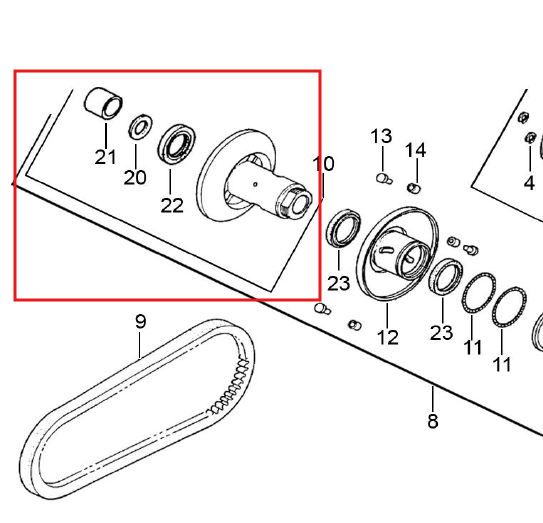 21
20
22
10
13
14
4
23
12
23
11
11
9
8