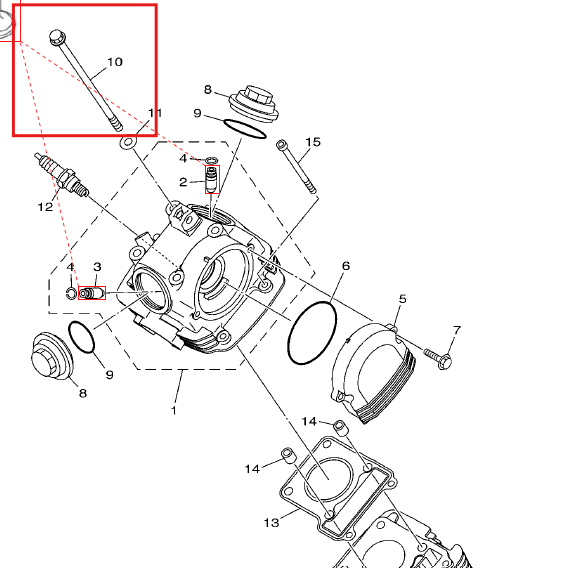 10
11
8
9
15
4
2
12
4
3
6
5
7
9
8
1
14
14
13