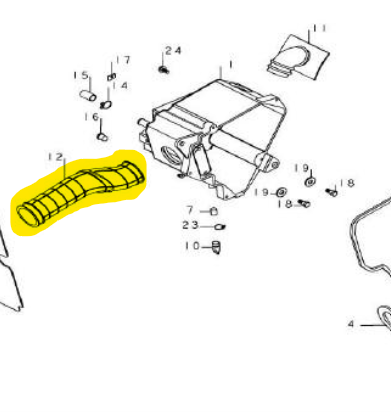 11
24
17
1
15
14
16
12
19
18
19
18
7
23
10
4