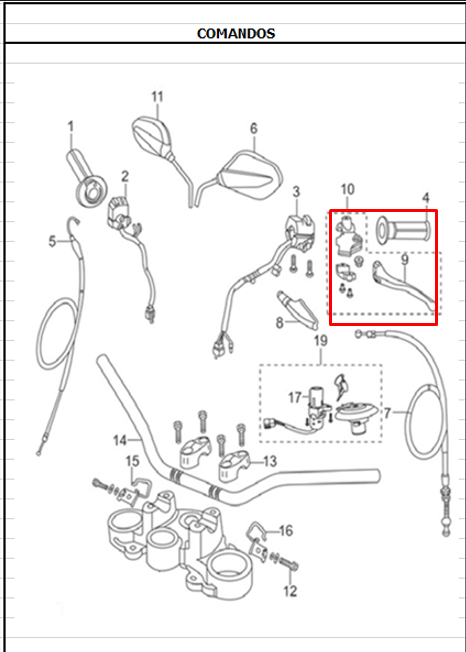 COMANDOS

11
1
6
2
3
10
4
5
9
8
19
17
7
14
13
15
16
12