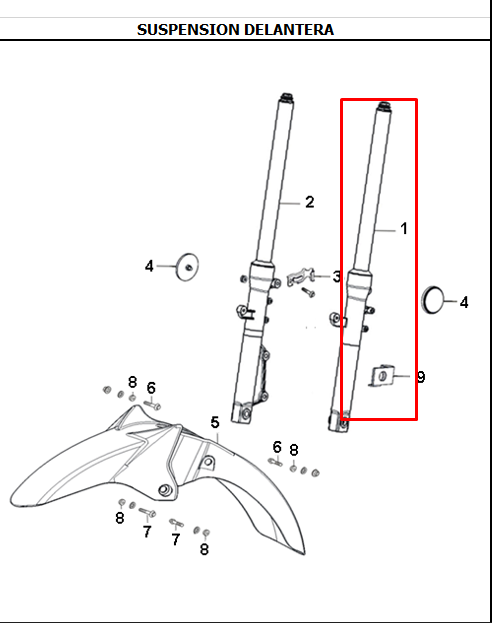 SUSPENSION DELANTERA

2
1
4
3
4
9
8
6
5
6
8
8
7
7
8