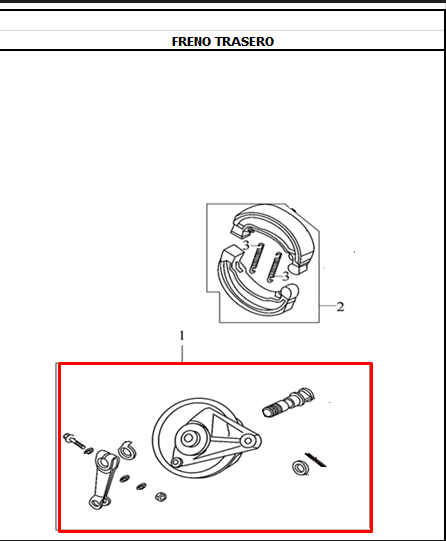 FRENO TRASERO

3
3
2
1