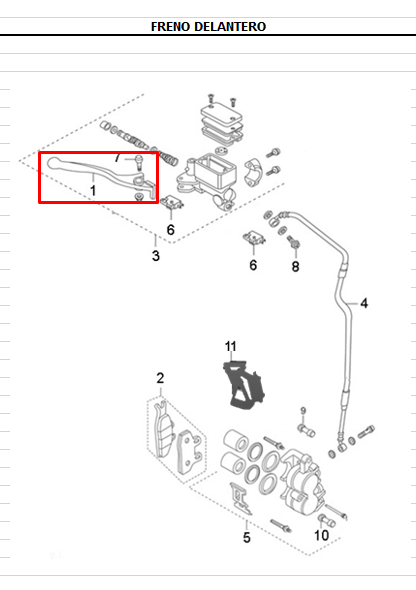 FRENO DELANTERO

7
1
6
3
6
8
4
11
2
9
5
10