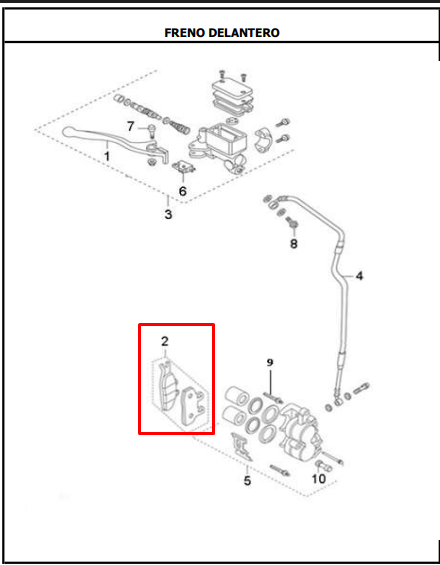 FRENO DELANTERO

7
1
6
3
8
4
2
9
5
10