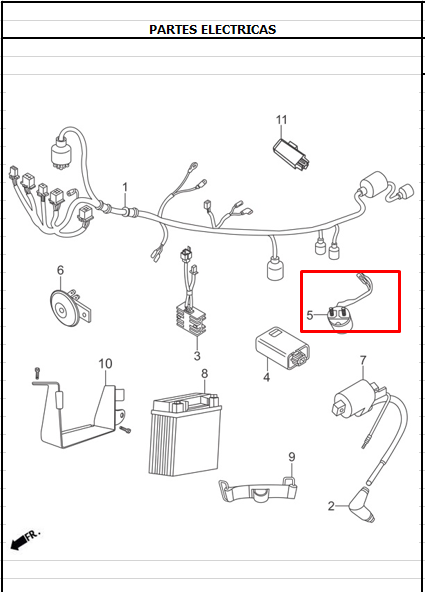 PARTES ELECTRICAS

11

1

6

5

3

4

10

8

7

9

2

FR.