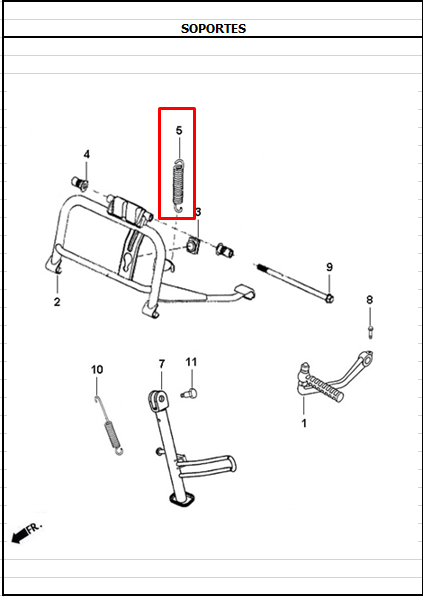 SOPORTES

5
4
3
2
9
8
10
7
11
1
FR.