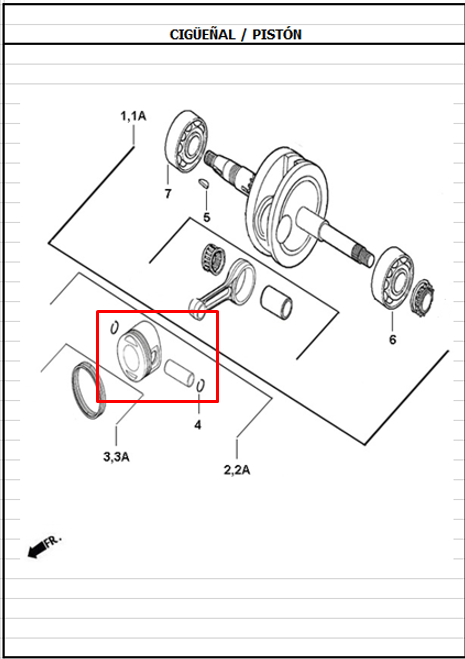 CIGÜEÑAL / PISTÓN

1,1A

7

5

6

4

3,3A

2,2A

FR.