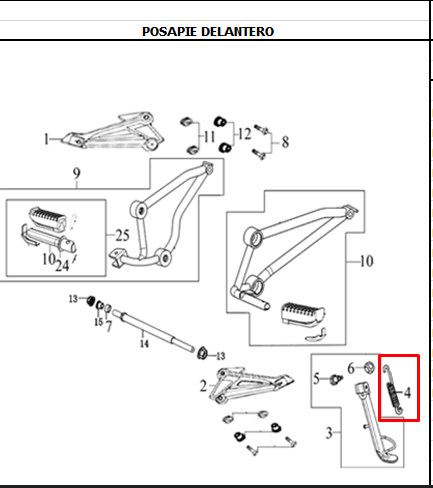 POSAPIE DELANTERO

1
11
12
8
9
25
10
24
10
13
15
7
14
13
2
5
6
4
3