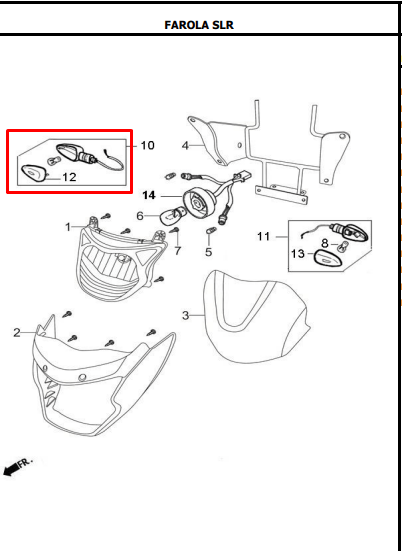 FAROLA SLR

10
12
4
14
6
1
7
5
11
8
13
3
2
FR.