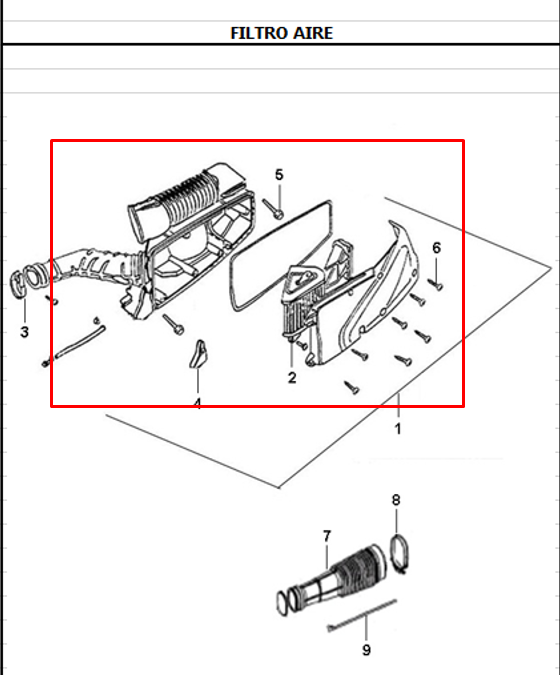 FILTRO AIRE

5
6
3
2
4
1
8
7
9