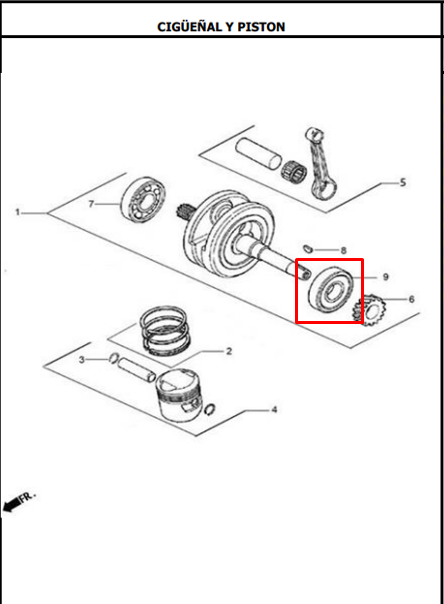 CIGÜEÑAL Y PISTON

5

7

1

8

9

6

2

3

4

FR.