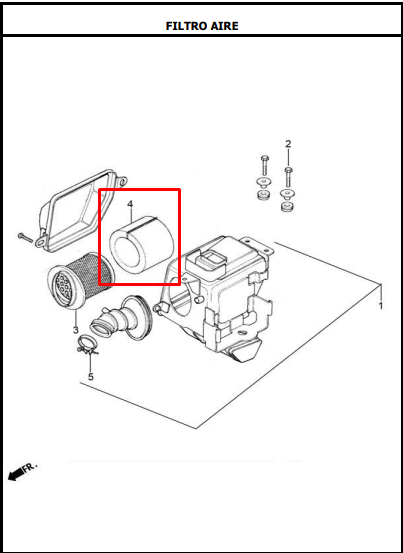 FILTRO AIRE

2

4

1

3

5

FR.