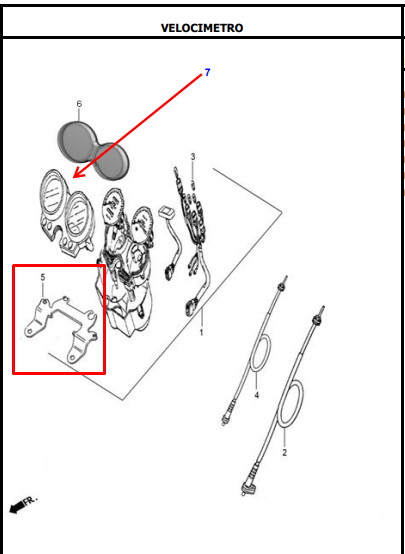 VELOCIMETRO

7

6

3

5

1

4

2

FR.