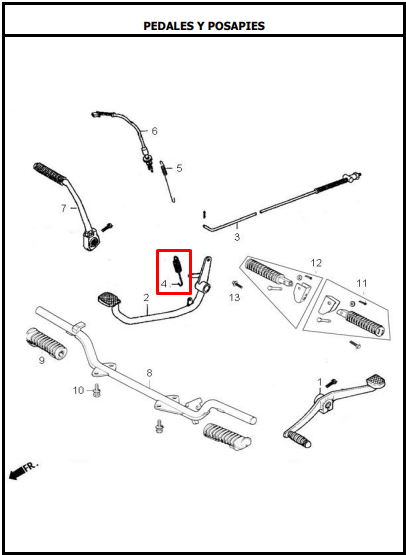 PEDALES Y POSAPIES

6
5
7
3
12
4
2
13
11
9
8
10
1
FR.