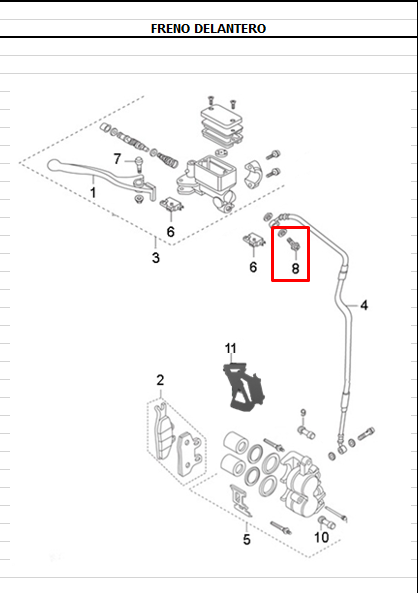 FRENO DELANTERO

7
1
6
3
6
8
4
11
2
9
5
10