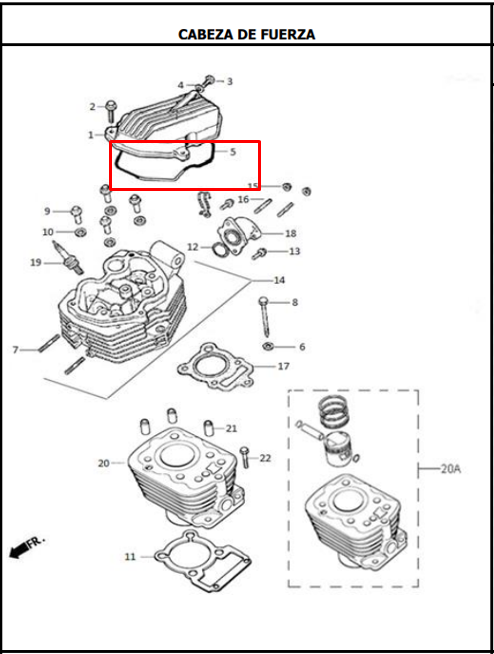 CABEZA DE FUERZA

4
3
2
1
5
15
9
16
10
18
12
13
19
14
8
7
6
17
21
20
22
20A
11
FR.