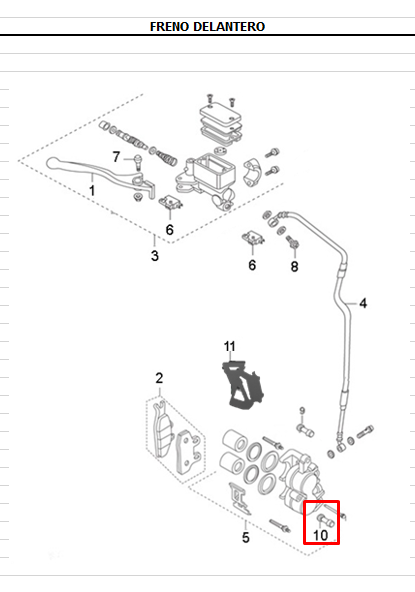 FRENO DELANTERO

7
1
6
3
6
8
4
11
2
9
5
10