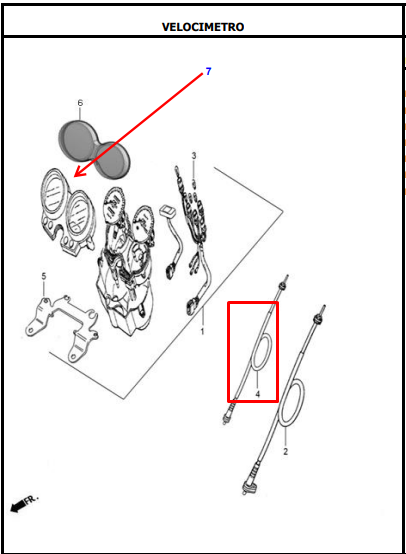 VELOCIMETRO

7

6

3

5

1

4

2

FR.