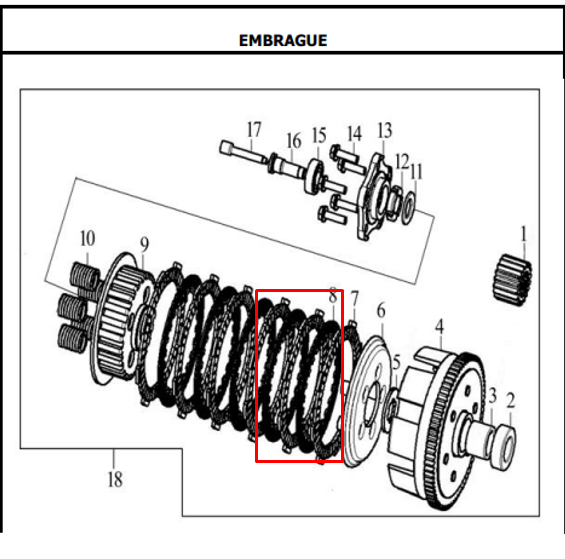 EMBRAGUE

17
16
15
14
13
12
11
10
9
1
8
7
6
4
5
3
2
18