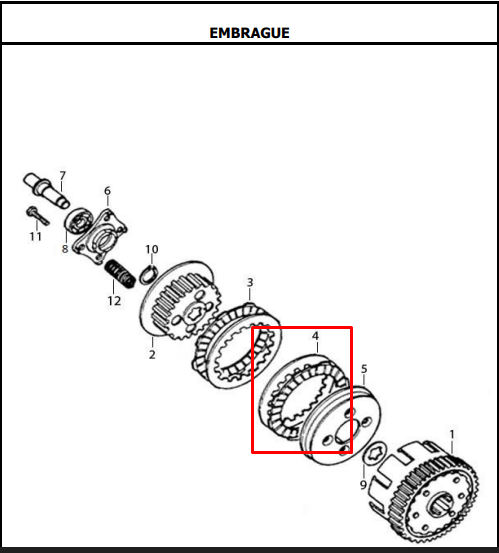 EMBRAGUE

7
6
11
8
10
12
3
2
4
5
1
9