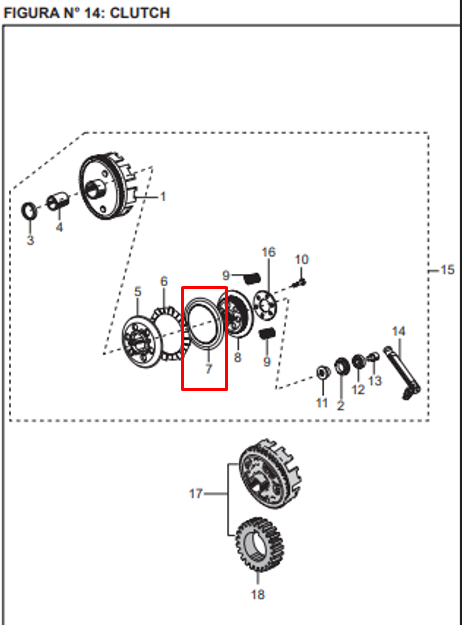 FIGURA Nº 14: CLUTCH

1
3
4
16
10
9
15
5
6
7
8
9
14
11
2
12
13
17
18