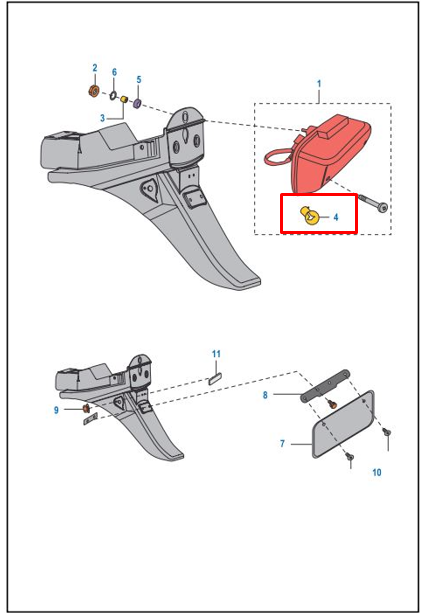 2
6
5
3
1
4
11
8
9
7
10