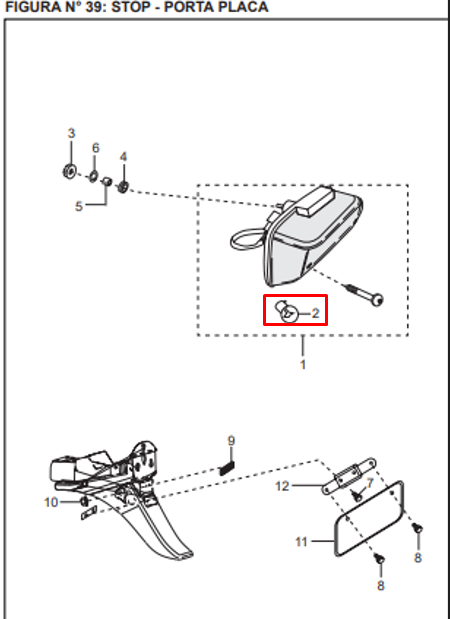 FIGURA N° 39: STOP - PORTA PLACA

3
6
4
5
2
1
9
12
7
10
11
8
8