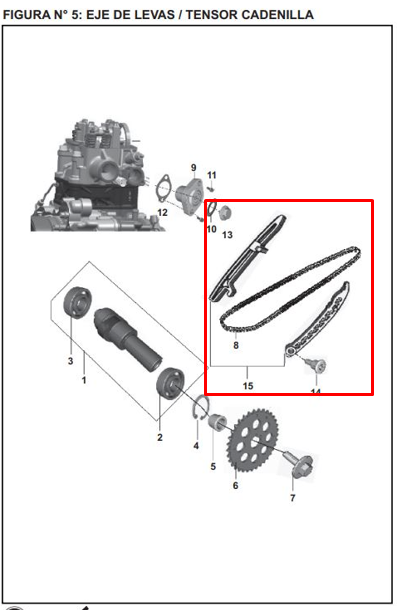 FIGURA N° 5: EJE DE LEVAS / TENSOR CADENILLA

9
11
12
10
13
8
15
14
3
1
2
4
5
6
7