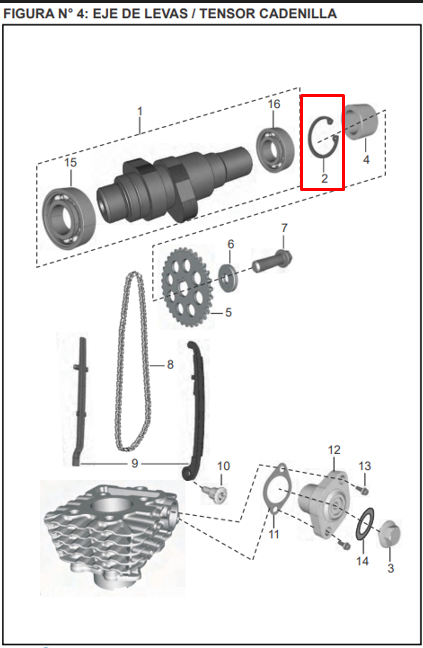 FIGURA N° 4: EJE DE LEVAS / TENSOR CADENILLA

1
16
2
4
15
7
6
5
8
9
10
12
13
11
14
3