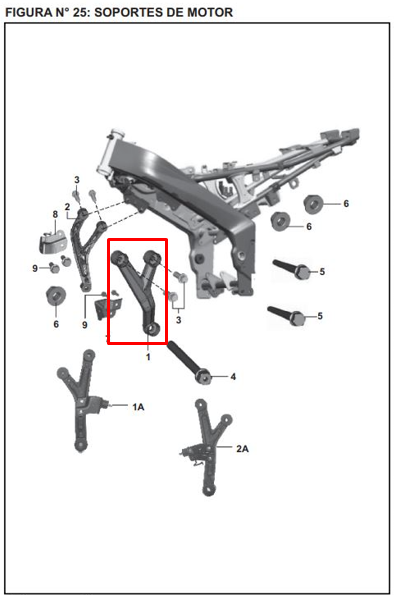 FIGURA N° 25: SOPORTES DE MOTOR

3
2
8
9
6
9
1
3
6
6
5
5
4
1A
2A