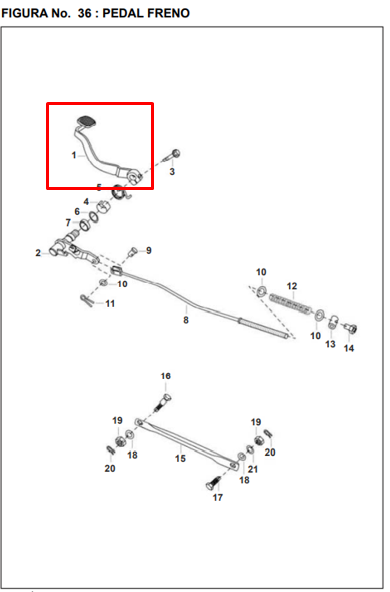 FIGURA No. 36 : PEDAL FRENO

1
3
5
4
6
7
2
9
10
11
8
10
12
10
13
14
16
19
18
20
15
19
20
21
18
17