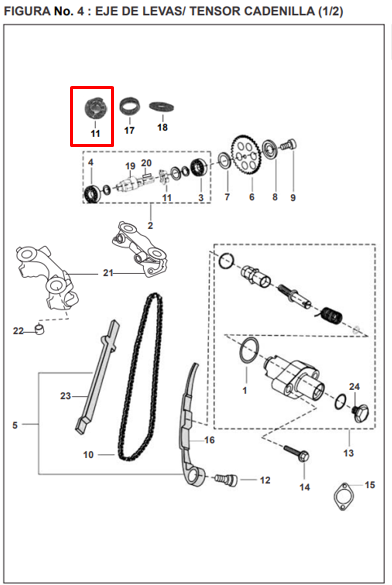 FIGURA No. 4 : EJE DE LEVAS/ TENSOR CADENILLA (1/2)

11
17
18
4
19
20
11
3
7
6
8
9
2
21
22
23
5
10
16
12
1
24
13
14
15