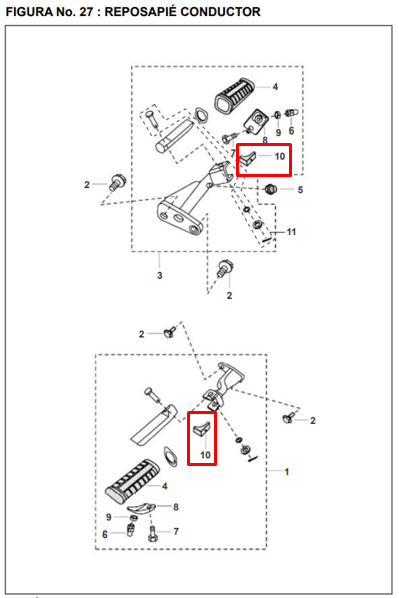 FIGURA No. 27 : REPOSAPIÉ CONDUCTOR

4
9
6
8
7
10
2
5
11
3
2

2
2
10
1
4
8
9
6
7