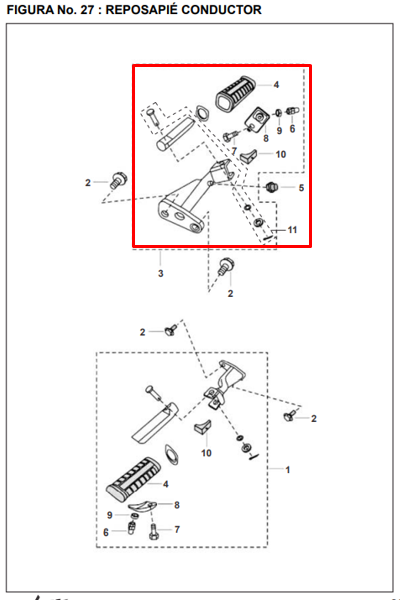 FIGURA No. 27 : REPOSAPIÉ CONDUCTOR

4
9
6
8
7
10
2
5
11
3
2
2
2
10
1
4
8
9
6
7