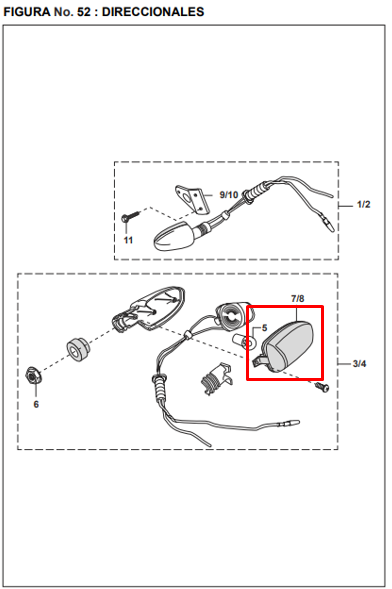 FIGURA No. 52 : DIRECCIONALES

9/10

1/2

11

7/8

5

3/4

6