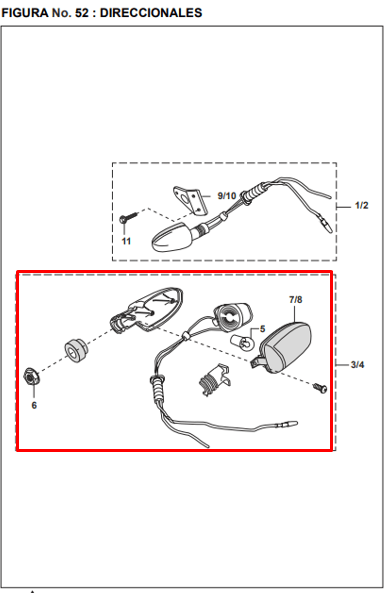 FIGURA No. 52 : DIRECCIONALES

9/10

1/2

11

7/8

5

3/4

6