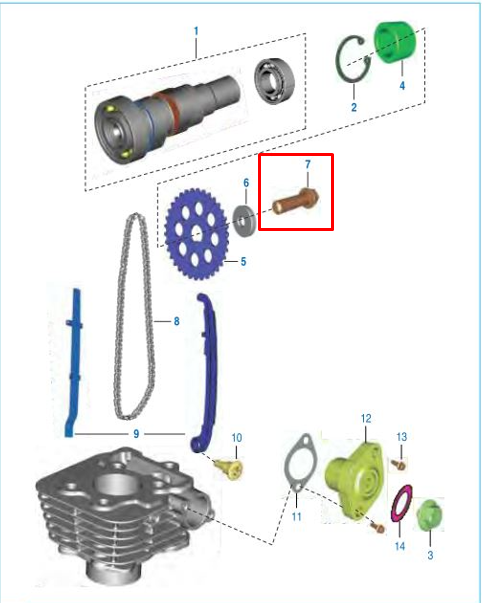 1
2
4
7
6
5
8
9
10
12
13
11
14
3