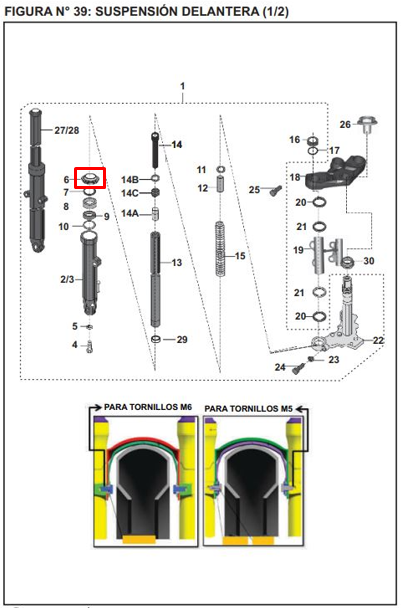 FIGURA N° 39: SUSPENSIÓN DELANTERA (1/2)

1

27/28

6

7

8

9

10

2/3

5

4

14

14B

14C

14A

13

29

11

12

15

26

16

17

18

25

20

21

19

30

21

20

22

23

24

PARA TORNILLOS M6

PARA TORNILLOS M5