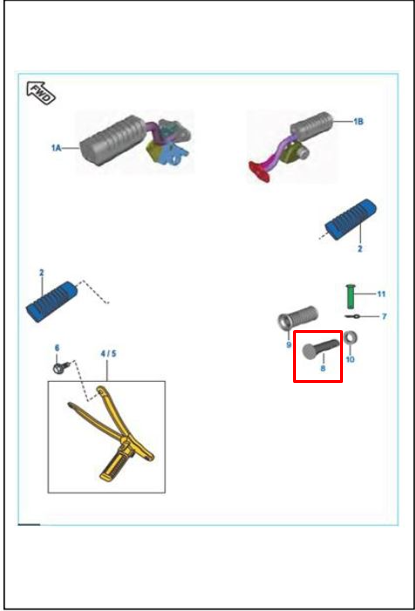 FWD

1A

1B

2

2

11

7

9

8

10

6

4 / 5