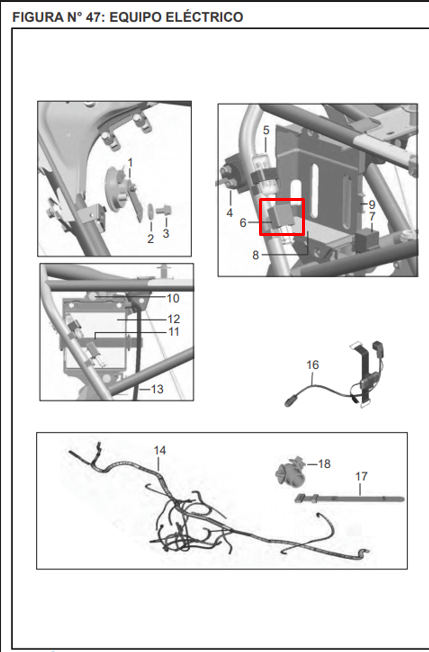 FIGURA N° 47: EQUIPO ELÉCTRICO

1
2
3
5
4
6
9
7
8
10
12
11
13
16
14
18
17