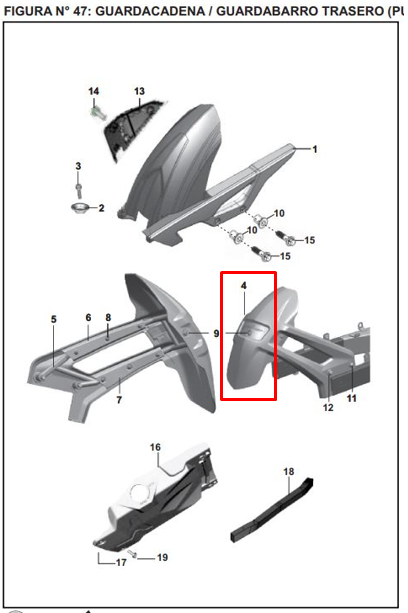 FIGURA N° 47: GUARDACADENA / GUARDABARRO TRASERO (PU

14
13
1
3
2
10
10
15
15
4
5
6
8
9
7
12
11
16
18
17
19