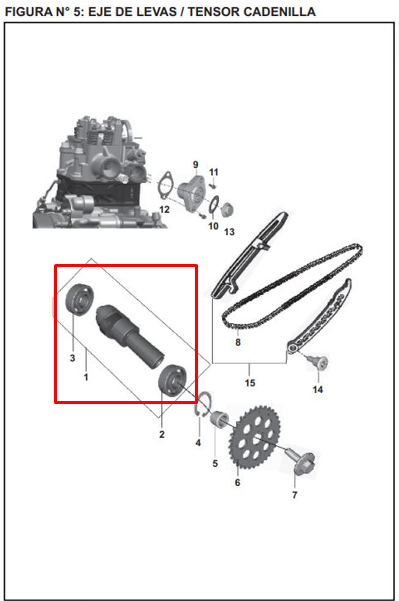 FIGURA N° 5: EJE DE LEVAS / TENSOR CADENILLA

9
11
12
10
13
8
3
1
15
14
2
4
5
6
7