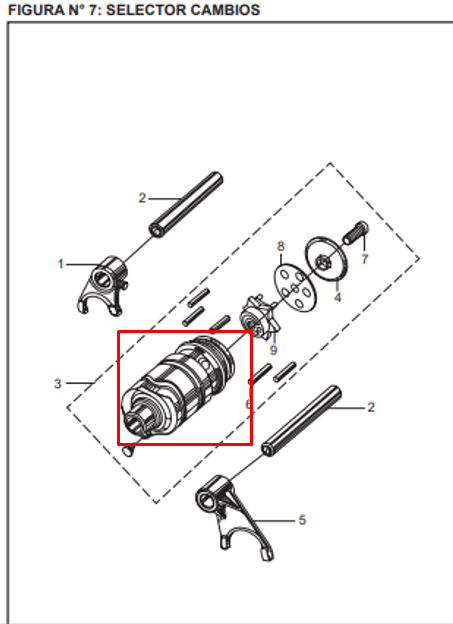 FIGURA N° 7: SELECTOR CAMBIOS

2
1
8
7
4
9
3
6
2
5