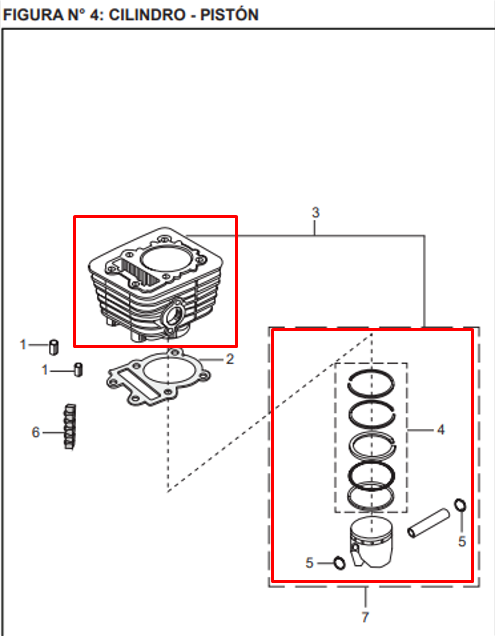 FIGURA N° 4: CILINDRO - PISTÓN

3

1

1

2

6

4

5

5

7