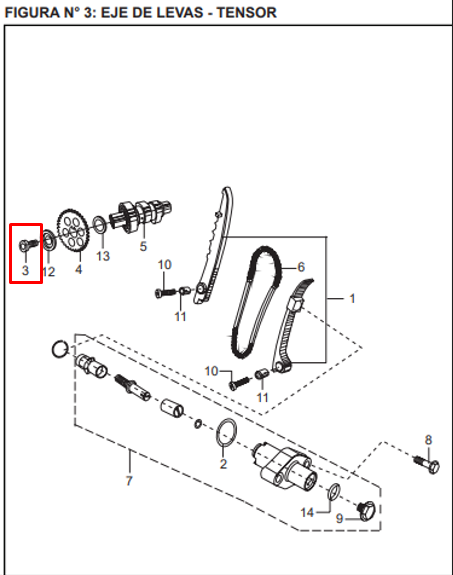 FIGURA N° 3: EJE DE LEVAS - TENSOR

3
12
4
13
5
10
11
6
1
10
11
2
7
8
14
9