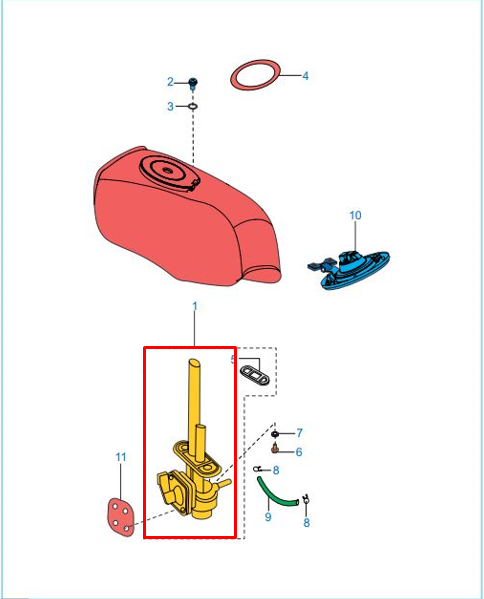 2
4
3
10
1
5
7
6
8
11
9
8