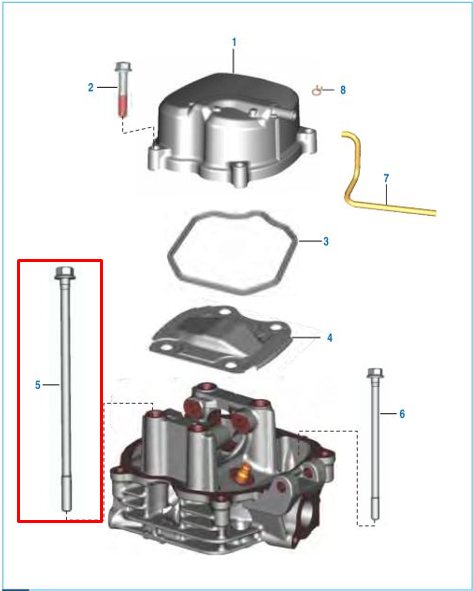 1
2
8
7
3
4
5
6