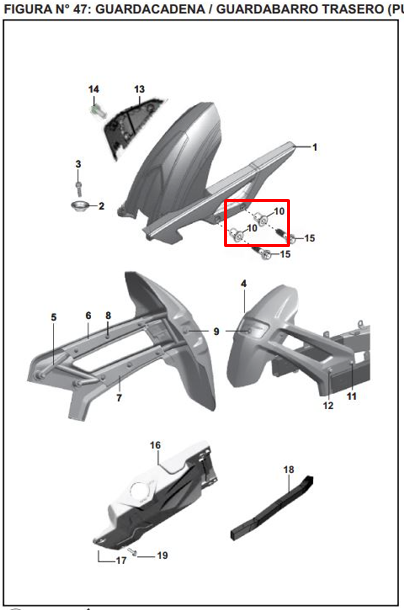 FIGURA N° 47: GUARDACADENA / GUARDABARRO TRASERO (PU

14
13
1
3
2
10
10
15
15
4
5
6
8
9
7
12
11
16
18
17
19