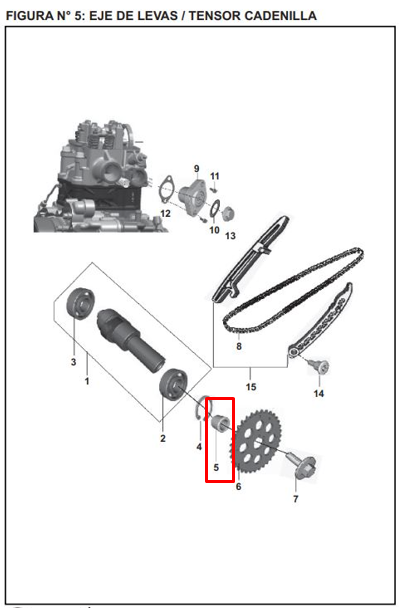 FIGURA N° 5: EJE DE LEVAS / TENSOR CADENILLA

9
11
12
10
13
8
3
1
15
14
2
4
5
6
7