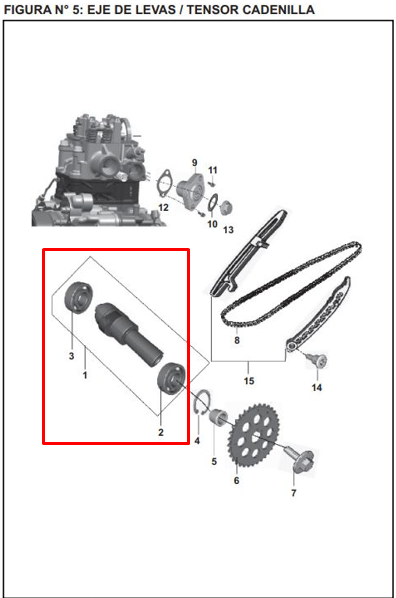 FIGURA N° 5: EJE DE LEVAS / TENSOR CADENILLA

9
11
12
10
13
8
3
1
15
14
2
4
5
6
7